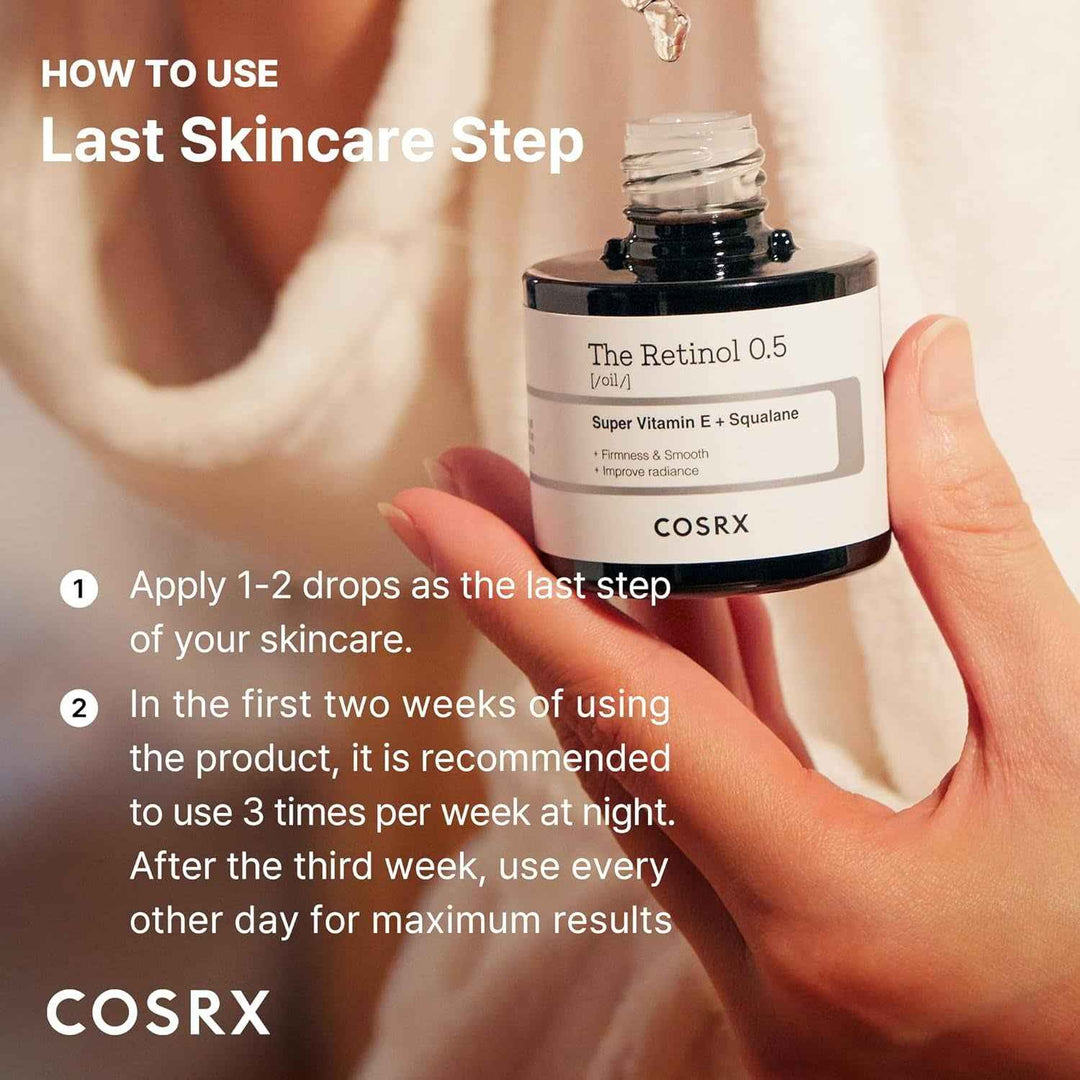 HOW TO USE
Last Skincare Step

The Retinol 0.5
[/oil/]
Super Vitamin E + Squalane
+ Firmness & Smooth
+ Improve radiance
COSRX

1 Apply 1-2 drops as the last step of your skincare.

2 In the first two weeks of using the product, it is recommended to use 3 times per week at night. After the third week, use every other day for maximum results

COSRX