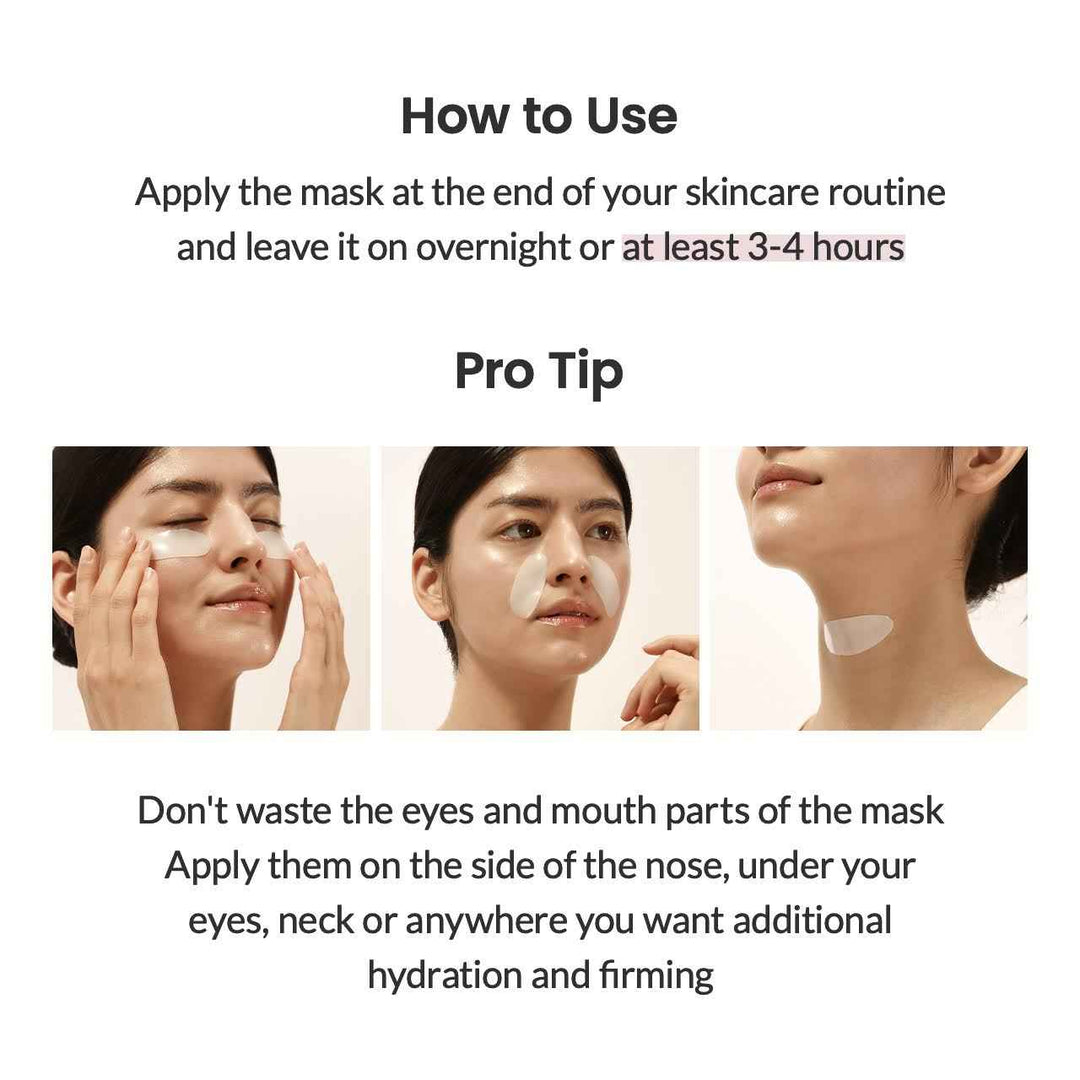 How to Use

Apply the mask at the end of your skincare routine and leave it on overnight or at least 3-4 hours

Pro Tip

Don't waste the eyes and mouth parts of the mask Apply them on the side of the nose, under your eyes, neck or anywhere you want additional hydration and firming